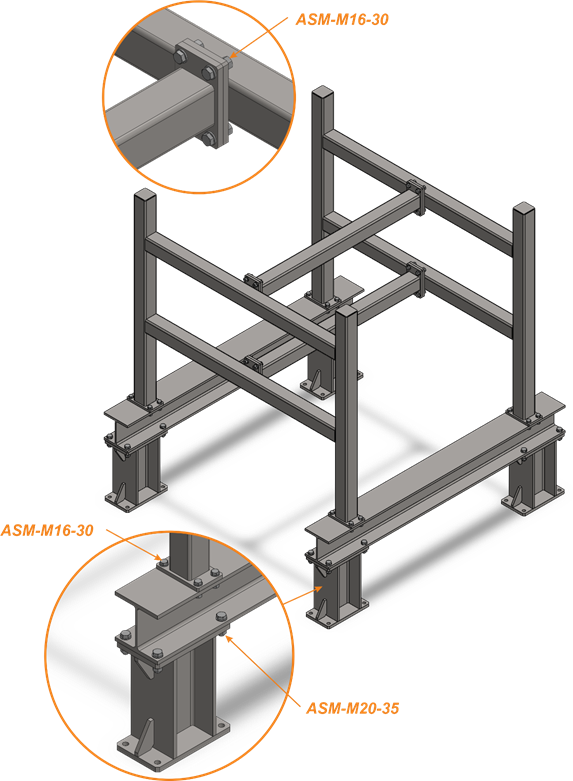 ASM-M16-30

ASM-M16-30

ASM-M20-35